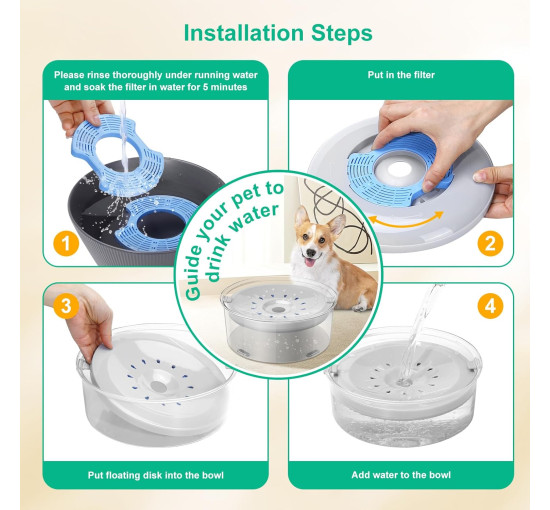 Installation Steps

Please rinse thoroughly under running water and soak the filter in water for 5 minutes

1

Put in the filter

2

Guide your pet to drink water

3

Put floating disk into the bowl

4

Add water to the bowl