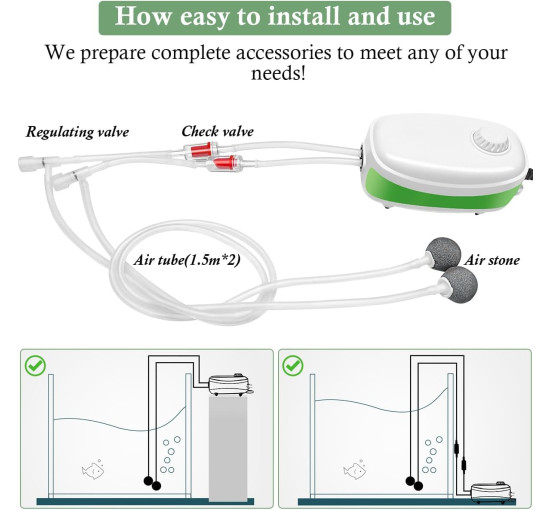 How easy to install and use

We prepare complete accessories to meet any of your needs!

Regulating valve

Check valve

Air tube(1.5m*2)

Air stone