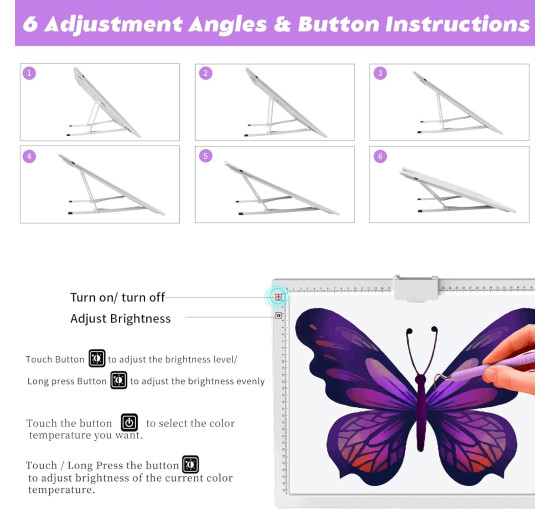 6 Adjustment Angles & Button Instructions

1

2

3

4

5

6

Turn on/ turn off

Adjust Brightness

Touch Button to adjust the brightness level/

Long press Button to adjust the brightness evenly

Touch the button to select the color temperature you want.

Touch / Long Press the button to adjust brightness of the current color temperature.