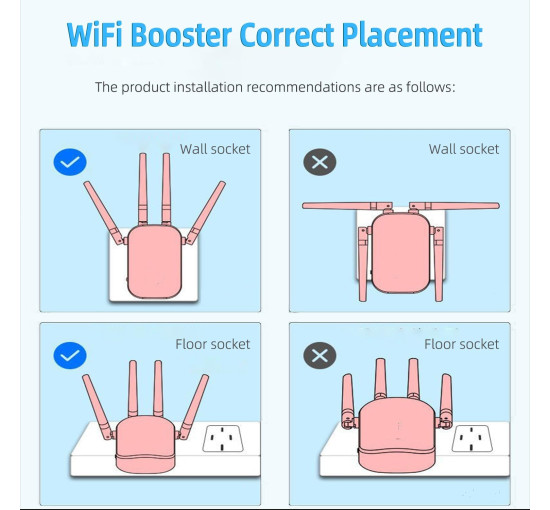 WiFi Booster Correct Placement

The product installation recommendations are as follows:

Wall socket

Wall socket

Floor socket

Floor socket