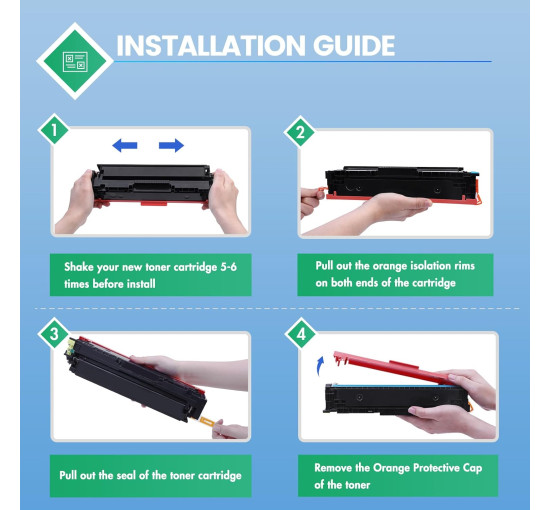 INSTALLATION GUIDE

1

Shake your new toner cartridge 5-6 times before install

2

Pull out the orange isolation rims on both ends of the cartridge

3

Pull out the seal of the toner cartridge

4

Remove the Orange Protective Cap of the toner