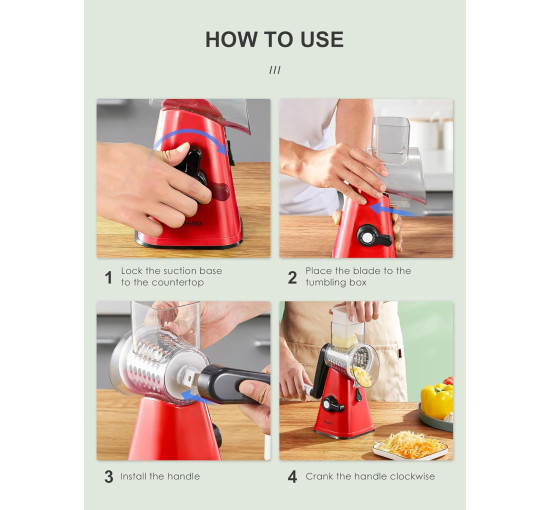 HOW TO USE

///

1 Lock the suction base to the countertop

2 Place the blade to the tumbling box

3 Install the handle

4 Crank the handle clockwise