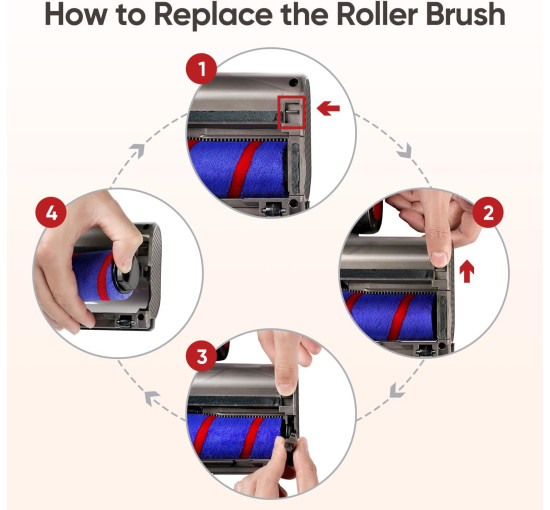 How to Replace the Roller Brush

1

2

3

4