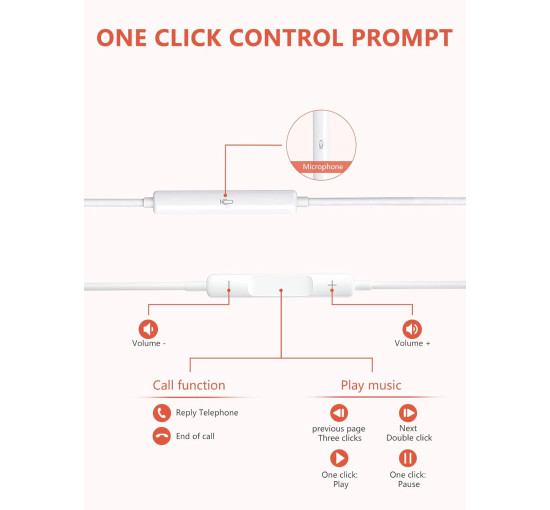 ONE CLICK CONTROL PROMPT

Microphone

Volume -

Volume +

Call function

Reply Telephone

End of call

Play music

previous page
Three clicks

Next
Double click

One click:
Play

One click:
Pause