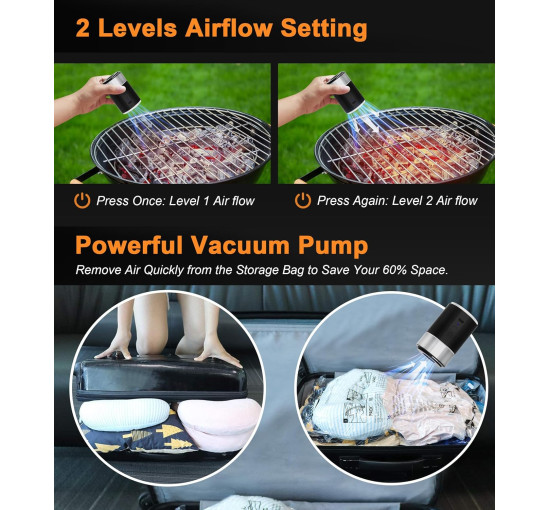 2 Levels Airflow Setting

Press Once: Level 1 Air flow

Press Again: Level 2 Air flow

Powerful Vacuum Pump

Remove Air Quickly from the Storage Bag to Save Your 60% Space.