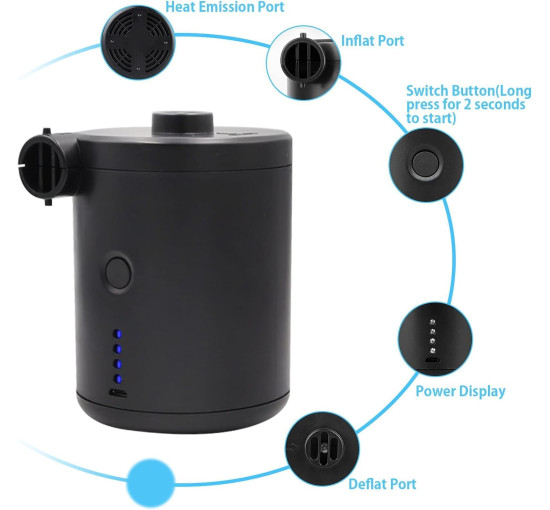 Heat Emission Port

Inflat Port

Switch Button(Long press for 2 seconds to start)

Power Display

Deflat Port