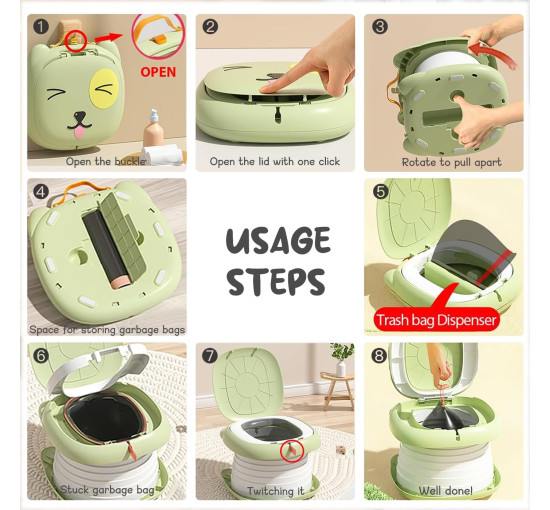 1
OPEN
Open the buckle

2
Open the lid with one click

3
Rotate to pull apart

4
Space for storing garbage bags

USAGE STEPS

5
Trash bag Dispenser

6
Stuck garbage bag

7
Twitching it

8
Well done!