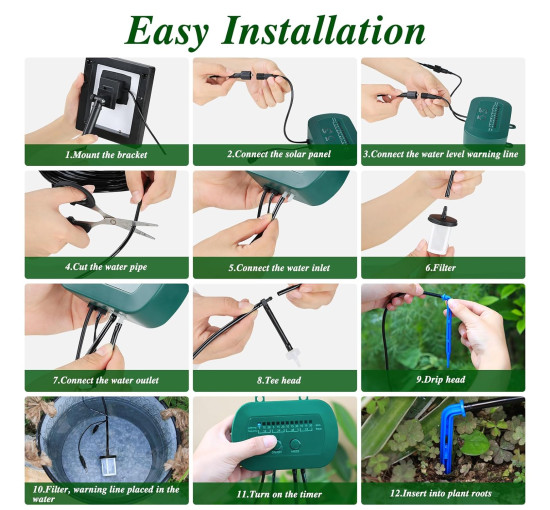 Easy Installation

1.Mount the bracket

2.Connect the solar panel

3.Connect the water level warning line

4.Cut the water pipe

5.Connect the water inlet

6.Filter

7.Connect the water outlet

8.Tee head

9.Drip head

10.Filter, warning line placed in the water

11.Turn on the timer

12.Insert into plant roots