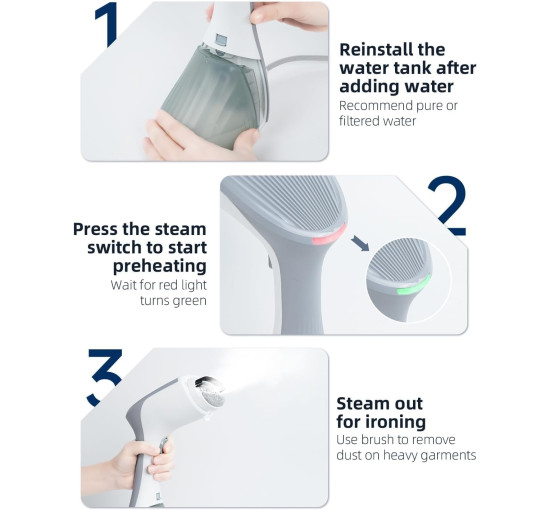 1

Reinstall the water tank after adding water
Recommend pure or filtered water

2

Press the steam switch to start preheating
Wait for red light turns green

3

Steam out for ironing
Use brush to remove dust on heavy garments