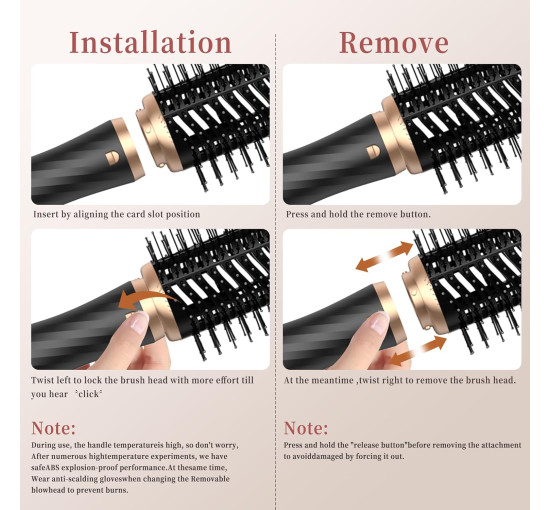 Installation

Insert by aligning the card slot position

Twist left to lock the brush head with more effort till you hear "click"

Note:

During use, the handle temperatureis high, so don't worry, After numerous hightemperature experiments, we have safeABS explosion-proof performance.At thesame time, Wear anti-scalding gloveswhen changing the Removable blowhead to prevent burns.

Remove

Press and hold the remove button.

At the meantime ,twist right to remove the brush head.

Note:

Press and hold the "release button"before removing the attachment to avoiddamaged by forcing it out.