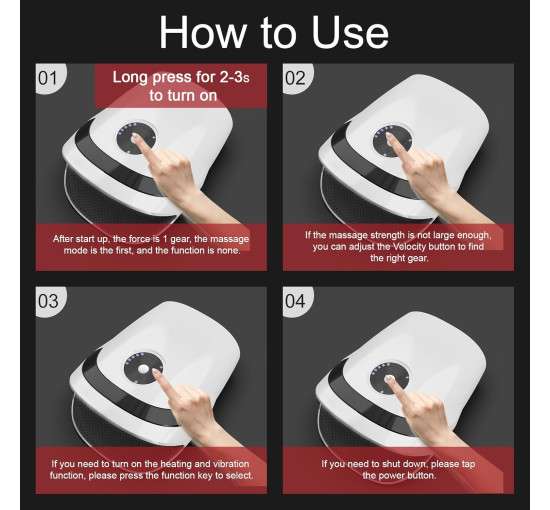 How to Use

01

Long press for 2-3s to turn on

After start up, the force is 1 gear, the massage mode is the first, and the function is none.

02

If the massage strength is not large enough, you can adjust the Velocity button to find the right gear.

03

If you need to turn on the heating and vibration function, please press the function key to select.

04

If you need to shut down, please tap the power button.