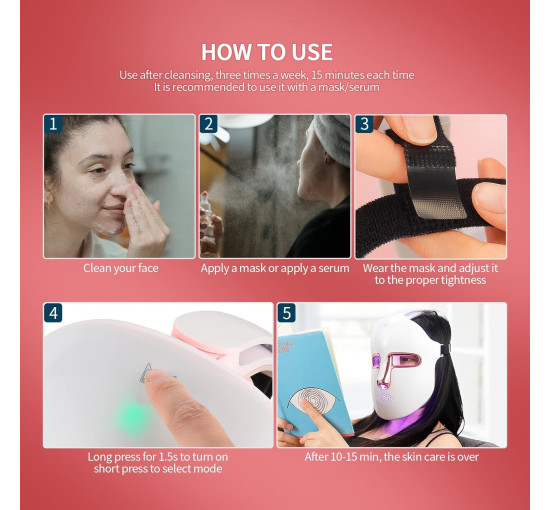 HOW TO USE

Use after cleansing, three times a week, 15 minutes each time
It is recommended to use it with a mask/serum

1

Clean your face

2

Apply a mask or apply a serum

3

Wear the mask and adjust it to the proper tightness

4

Long press for 1.5s to turn on short press to select mode

5

After 10-15 min, the skin care is over