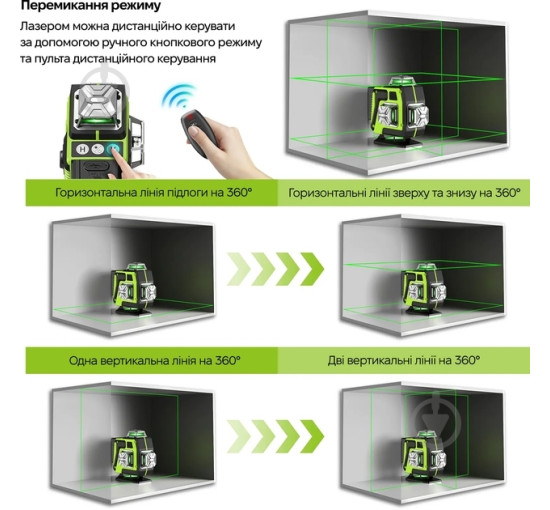 Перемикання режиму

Лазером можна дистанційно керувати за допомогою ручного кнопкового режиму та пульта дистанційного керування

H

Горизонтальна лінія підлоги на 360°

Горизонтальні лінії зверху та знизу на 360°

Одна вертикальна лінія на 360°

Дві вертикальні лінії на 360°