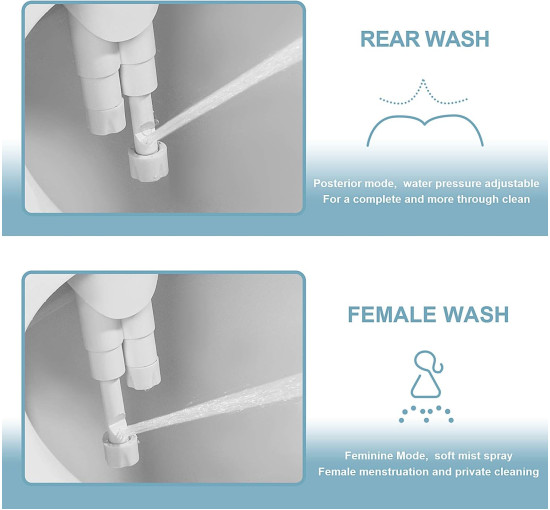 REAR WASH

Posterior mode, water pressure adjustable
For a complete and more through clean

FEMALE WASH

Feminine Mode, soft mist spray
Female menstruation and private cleaning