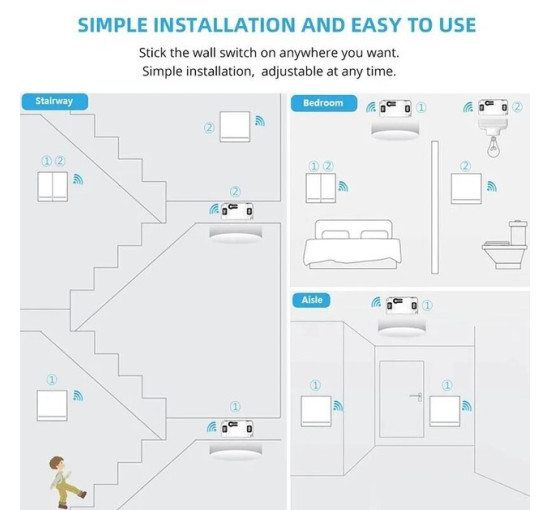 SIMPLE INSTALLATION AND EASY TO USE

Stick the wall switch on anywhere you want.
Simple installation, adjustable at any time.

Stairway

②

①②

②

①

①

Bedroom

①

②

①②

②

Aisle

①

①

①