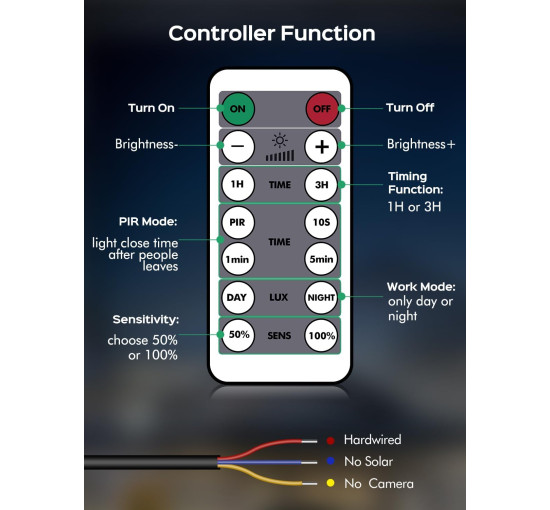 Controller Function

Turn On

ON

OFF

Turn Off

Brightness-

−

+

Brightness+

1H

TIME

3H

Timing Function: 1H or 3H

PIR Mode:

light close time after people leaves

PIR

10S

TIME

1min

5min

DAY

LUX

NIGHT

Work Mode: only day or night

Sensitivity:

choose 50% or 100%

50%

SENS

100%

Hardwired

No Solar

No Camera