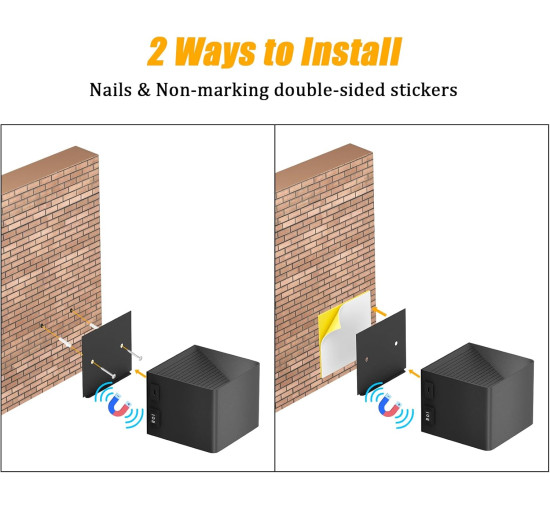 2 Ways to Install

Nails & Non-marking double-sided stickers