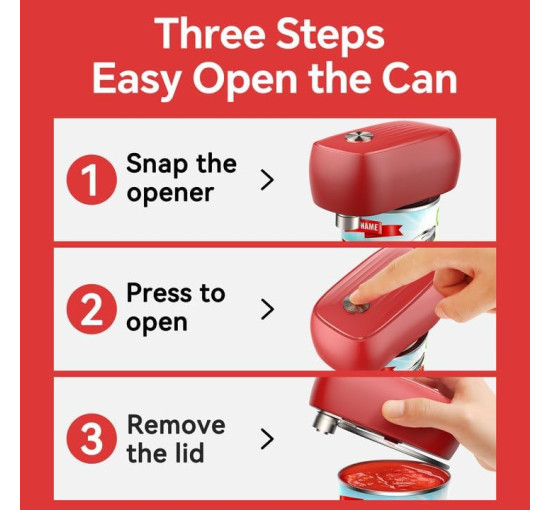 Three Steps
Easy Open the Can

1 Snap the opener >

NAME

2 Press to open >

3 Remove the lid >