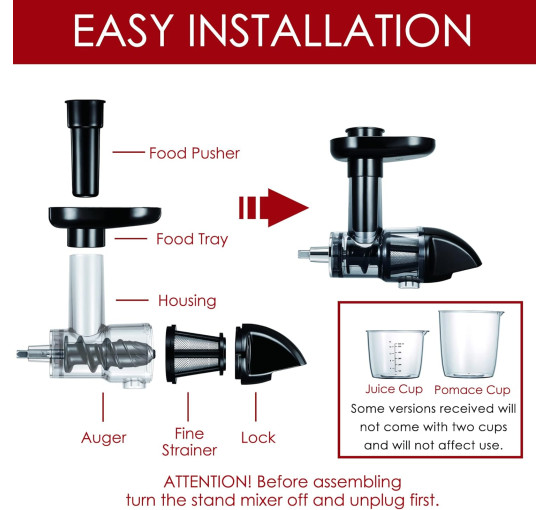 EASY INSTALLATION

Food Pusher

Food Tray

Housing

Auger

Fine Strainer

Lock

Juice Cup

Pomace Cup

Some versions received will not come with two cups and will not affect use.

ATTENTION! Before assembling turn the stand mixer off and unplug first.