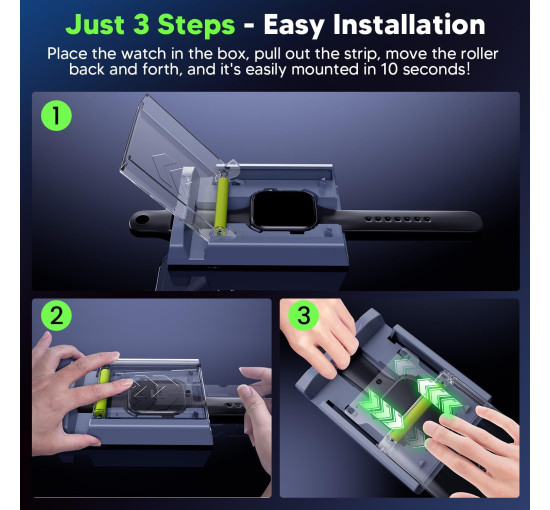 Just 3 Steps - Easy Installation

Place the watch in the box, pull out the strip, move the roller back and forth, and it's easily mounted in 10 seconds!

1

2

3