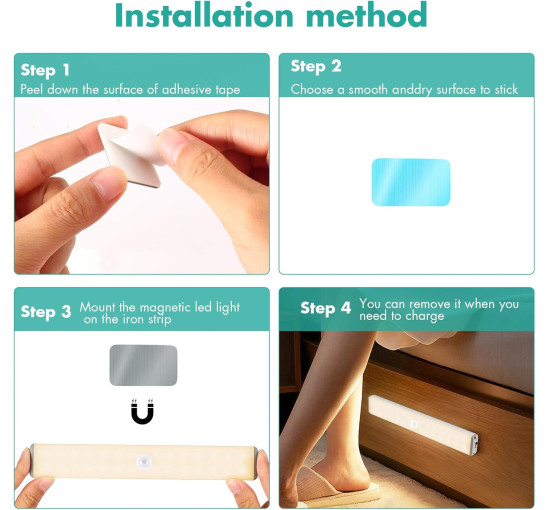 Installation method

Step 1
Peel down the surface of adhesive tape

Step 2
Choose a smooth anddry surface to stick

Step 3 Mount the magnetic led light on the iron strip

Step 4 You can remove it when you need to charge