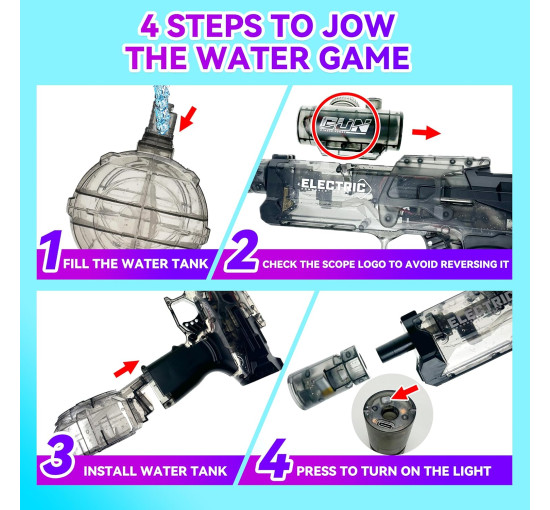 4 STEPS TO JOW THE WATER GAME

GUN

ELECTRIC

1 FILL THE WATER TANK

2 CHECK THE SCOPE LOGO TO AVOID REVERSING IT

ELECTRIC

3 INSTALL WATER TANK

4 PRESS TO TURN ON THE LIGHT