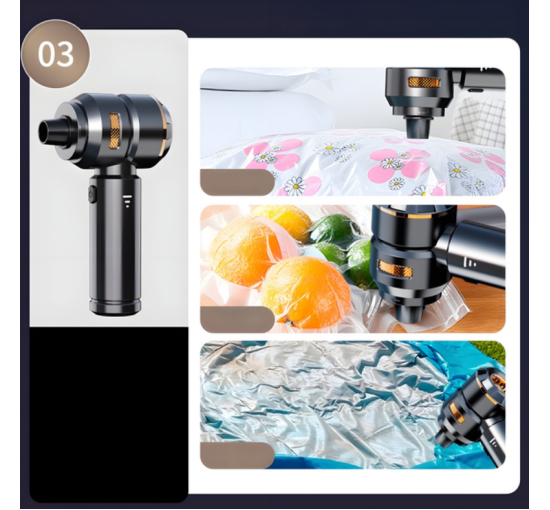 03