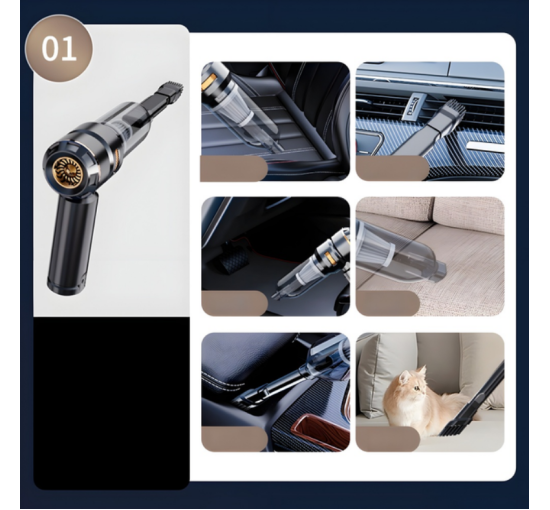 01