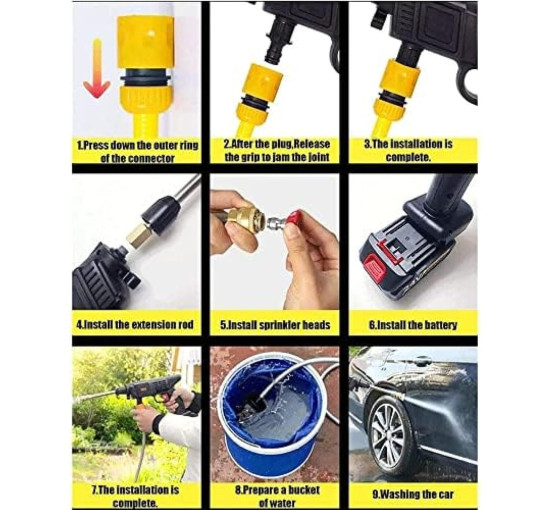 1.Press down the outer ring of the connector

2.After the plug,Release the grip to jam the joint

3.The installation is complete.

4.Install the extension rod

5.Install sprinkler heads

6.Install the battery

7.The installation is complete.

8.Prepare a bucket of water

9.Washing the car