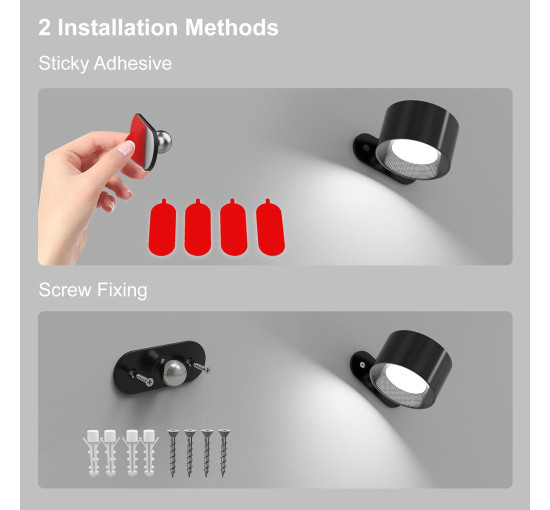 2 Installation Methods

Sticky Adhesive

Screw Fixing