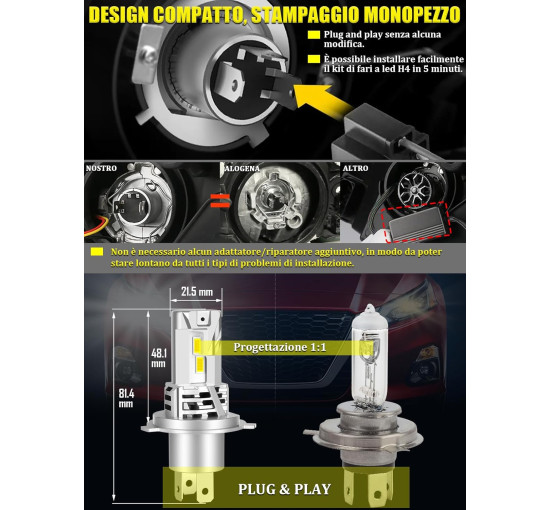 DESIGN COMPATTO, STAMPAGGIO MONOPEZZO

Plug and play senza alcuna modifica.

È possibile installare facilmente il kit di fari a led H4 in 5 minuti.

NOSTRO

ALOGENA

ALTRO

Non è necessario alcun adattatore/riparatore aggiuntivo, in modo da poter stare lontano da tutti i tipi di problemi di installazione.

21.5 mm

48.1 mm

81.4 mm

Progettazione 1:1

PLUG & PLAY