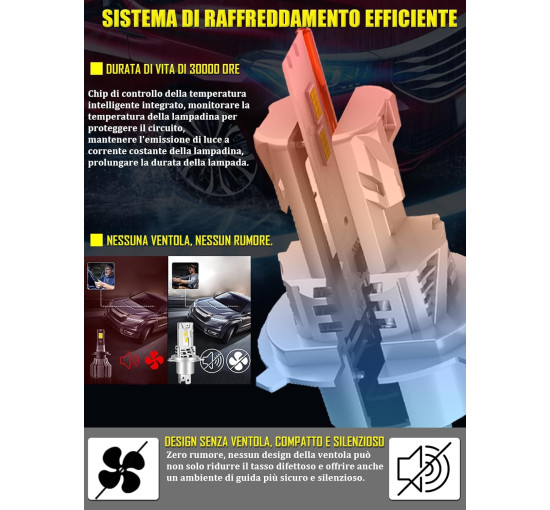 SISTEMA DI RAFFREDDAMENTO EFFICIENTE

DURATA DI VITA DI 30000 ORE

Chip di controllo della temperatura intelligente integrato, monitorare la temperatura della lampadina per proteggere il circuito, mantenere l'emissione di luce a corrente costante della lampadina, prolungare la durata della lampada.

NESSUNA VENTOLA, NESSUN RUMORE.

DESIGN SENZA VENTOLA, COMPATTO E SILENZIOSO

Zero rumore, nessun design della ventola può non solo ridurre il tasso difettoso e offrire anche un ambiente di guida più sicuro e silenzioso.