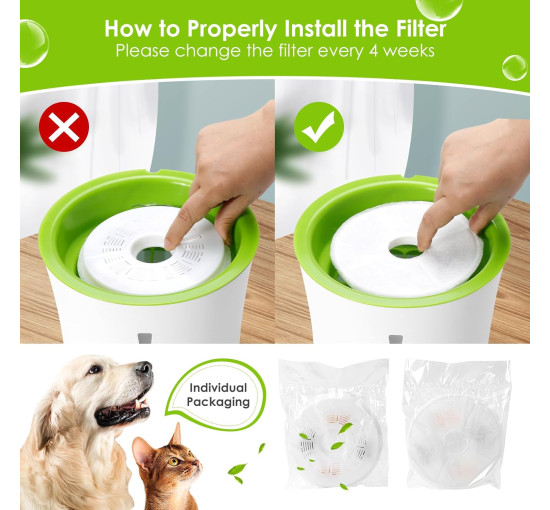 How to Properly Install the Filter
Please change the filter every 4 weeks

Individual Packaging