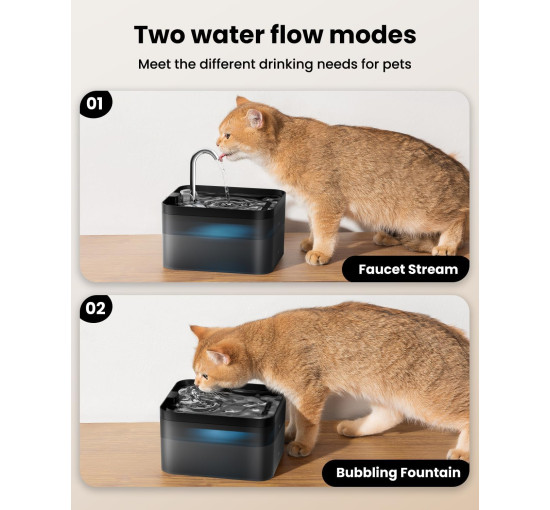 Two water flow modes

Meet the different drinking needs for pets

01

Faucet Stream

02

Bubbling Fountain