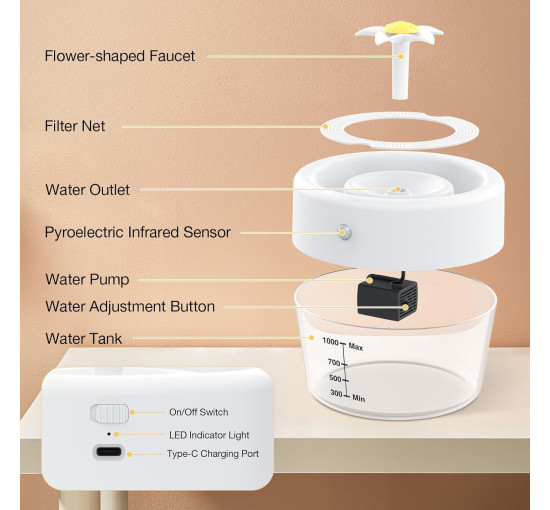 Flower-shaped Faucet

Filter Net

Water Outlet

Pyroelectric Infrared Sensor

Water Pump

Water Adjustment Button

Water Tank

1000 Max
700
500
300 Min

On/Off Switch

LED Indicator Light

Type-C Charging Port