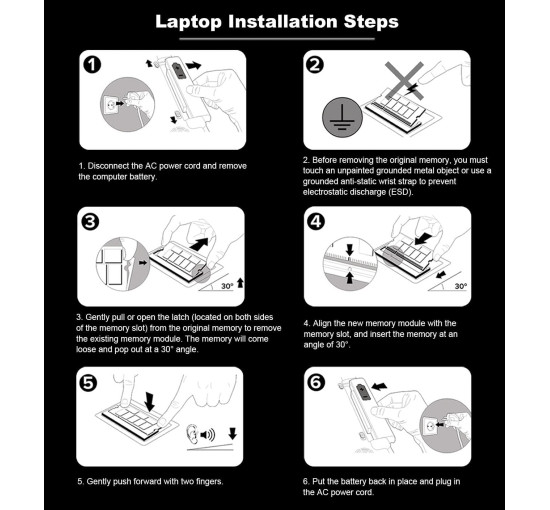 Laptop Installation Steps

1

1. Disconnect the AC power cord and remove the computer battery.

2

2. Before removing the original memory, you must touch an unpainted grounded metal object or use a grounded anti-static wrist strap to prevent electrostatic discharge (ESD).

3

30°

3. Gently pull or open the latch (located on both sides of the memory slot) from the original memory to remove the existing memory module. The memory will come loose and pop out at a 30° angle.

4

30°

4. Align the new memory module with the memory slot, and insert the memory at an angle of 30°.

5

5. Gently push forward with two fingers.

6

6. Put the battery back in place and plug in the AC power cord.