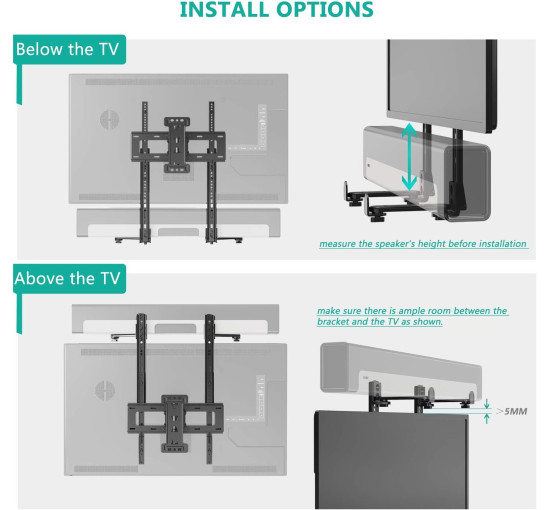 INSTALL OPTIONS

Below the TV

measure the speaker's height before installation

Above the TV

make sure there is ample room between the bracket and the TV as shown.

>5MM