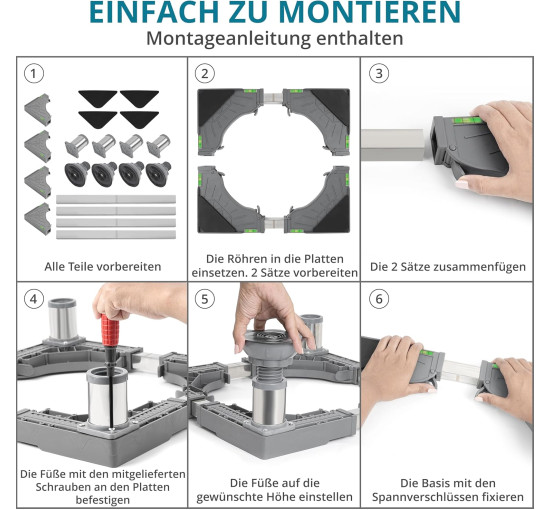 EINFACH ZU MONTIEREN
Montageanleitung enthalten

1
Alle Teile vorbereiten

2
Die Röhren in die Platten einsetzen. 2 Sätze vorbereiten

3
Die 2 Sätze zusammenfügen

4
Die Füße mit den mitgelieferten Schrauben an den Platten befestigen

5
Die Füße auf die gewünschte Höhe einstellen

6
Die Basis mit den Spannverschlüssen fixieren