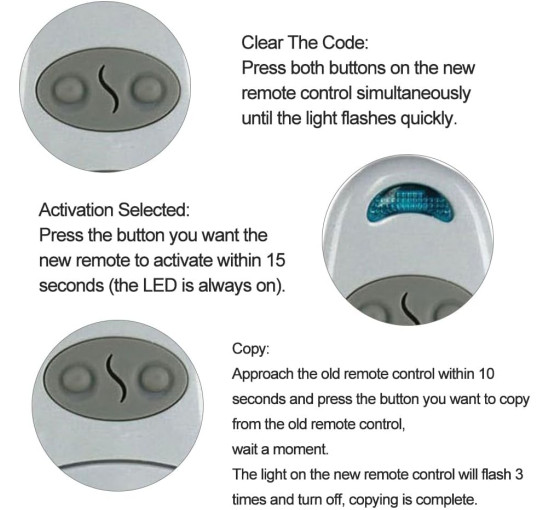 Clear The Code:
Press both buttons on the new remote control simultaneously until the light flashes quickly.

Activation Selected:
Press the button you want the new remote to activate within 15 seconds (the LED is always on).

Copy:
Approach the old remote control within 10 seconds and press the button you want to copy from the old remote control,
wait a moment.
The light on the new remote control will flash 3 times and turn off, copying is complete.