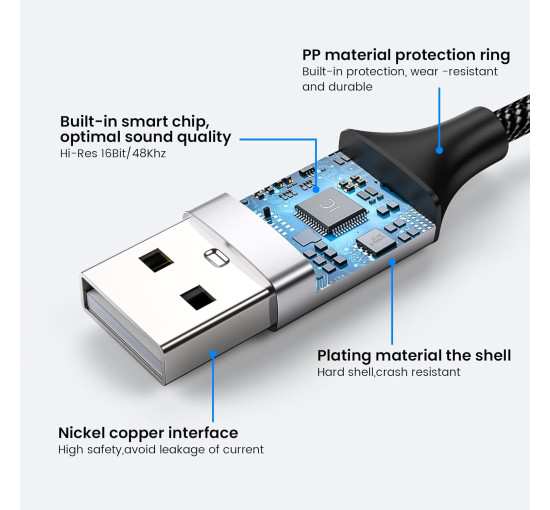 PP material protection ring
Built-in protection, wear -resistant and durable

Built-in smart chip, optimal sound quality
Hi-Res 16Bit/48Khz

IC

Plating material the shell
Hard shell,crash resistant

Nickel copper interface
High safety,avoid leakage of current