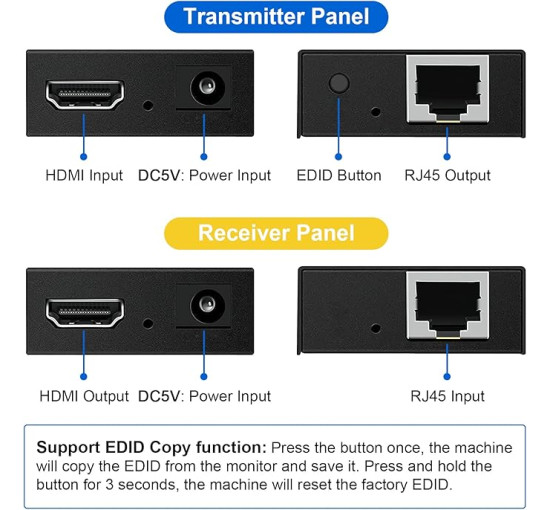 Transmitter Panel

HDMI Input

DC5V: Power Input

EDID Button

RJ45 Output

Receiver Panel

HDMI Output

DC5V: Power Input

RJ45 Input

Support EDID Copy function: Press the button once, the machine will copy the EDID from the monitor and save it. Press and hold the button for 3 seconds, the machine will reset the factory EDID.