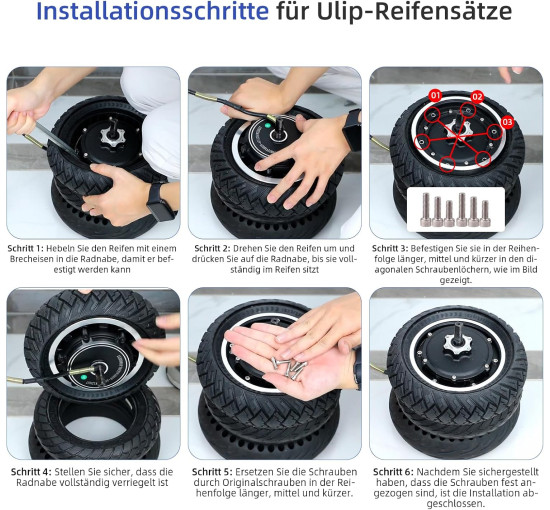 Installationsschritte für Ulip-Reifensätze

01 02 03

Schritt 1: Hebeln Sie den Reifen mit einem Brecheisen in die Radnabe, damit er befestigt werden kann

Schritt 2: Drehen Sie den Reifen um und drücken Sie auf die Radnabe, bis sie vollständig im Reifen sitzt

Schritt 3: Befestigen Sie sie in der Reihenfolge länger, mittel und kürzer in den diagonalen Schraubenlöchern, wie im Bild gezeigt.

Schritt 4: Stellen Sie sicher, dass die Radnabe vollständig verriegelt ist

Schritt 5: Ersetzen Sie die Schrauben durch Originalschrauben in der Reihenfolge länger, mittel und kürzer.

Schritt 6: Nachdem Sie sichergestellt haben, dass die Schrauben fest angezogen sind, ist die Installation abgeschlossen.