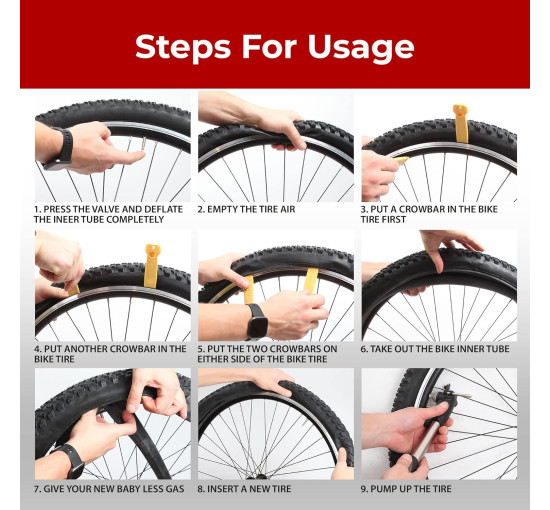 Steps For Usage

1. PRESS THE VALVE AND DEFLATE THE INEER TUBE COMPLETELY

2. EMPTY THE TIRE AIR

3. PUT A CROWBAR IN THE BIKE TIRE FIRST

4. PUT ANOTHER CROWBAR IN THE BIKE TIRE

5. PUT THE TWO CROWBARS ON EITHER SIDE OF THE BIKE TIRE

6. TAKE OUT THE BIKE INNER TUBE

7. GIVE YOUR NEW BABY LESS GAS

8. INSERT A NEW TIRE

9. PUMP UP THE TIRE