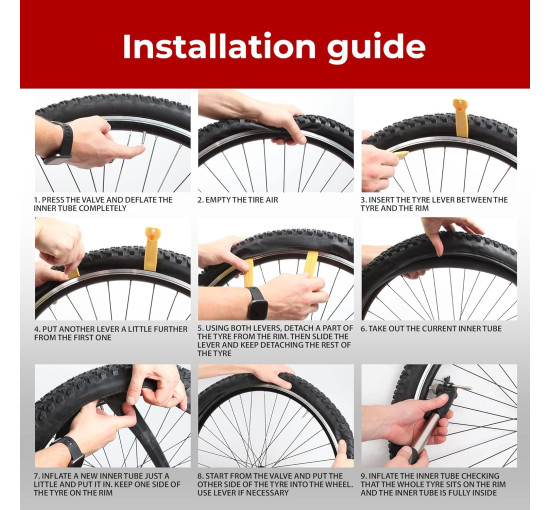 Installation guide

1. PRESS THE VALVE AND DEFLATE THE INNER TUBE COMPLETELY

2. EMPTY THE TIRE AIR

3. INSERT THE TYRE LEVER BETWEEN THE TYRE AND THE RIM

4. PUT ANOTHER LEVER A LITTLE FURTHER FROM THE FIRST ONE

5. USING BOTH LEVERS, DETACH A PART OF THE TYRE FROM THE RIM. THEN SLIDE THE LEVER AND KEEP DETACHING THE REST OF THE TYRE

6. TAKE OUT THE CURRENT INNER TUBE

7. INFLATE A NEW INNER TUBE JUST A LITTLE AND PUT IT IN. KEEP ONE SIDE OF THE TYRE ON THE RIM

8. START FROM THE VALVE AND PUT THE OTHER SIDE OF THE TYRE INTO THE WHEEL. USE LEVER IF NECESSARY

9. INFLATE THE INNER TUBE CHECKING THAT THE WHOLE TYRE SITS ON THE RIM AND THE INNER TUBE IS FULLY INSIDE