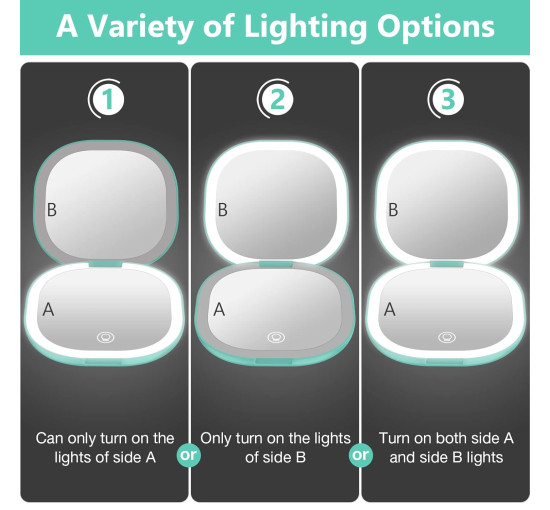 A Variety of Lighting Options

1

B

A

Can only turn on the lights of side A

or

2

B

A

Only turn on the lights of side B

or

3

B

A

Turn on both side A and side B lights