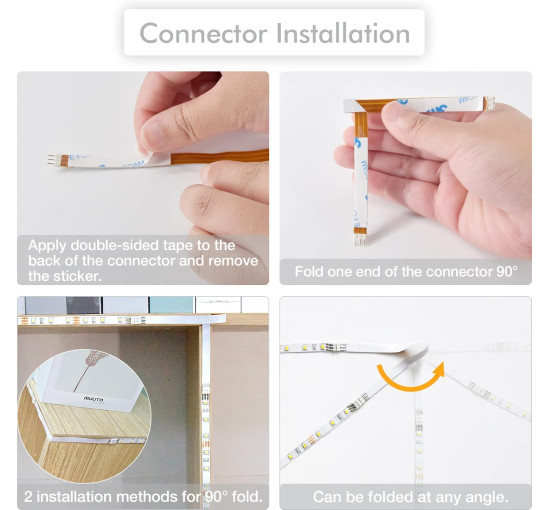 Connector Installation

Apply double-sided tape to the back of the connector and remove the sticker.

Fold one end of the connector 90°

2 installation methods for 90° fold.

Can be folded at any angle.