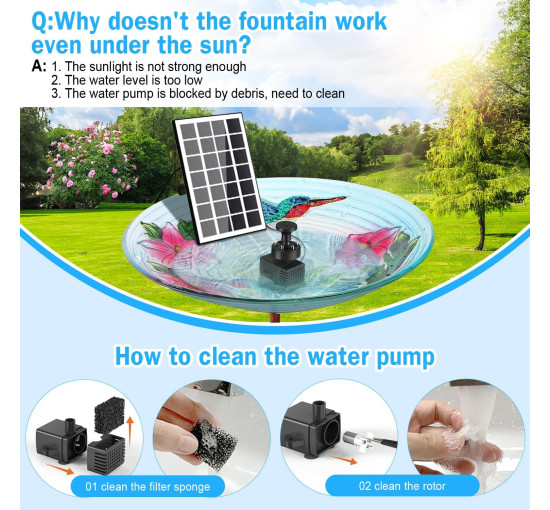 Q:Why doesn't the fountain work even under the sun?

A: 1. The sunlight is not strong enough
2. The water level is too low
3. The water pump is blocked by debris, need to clean

How to clean the water pump

01 clean the filter sponge

02 clean the rotor