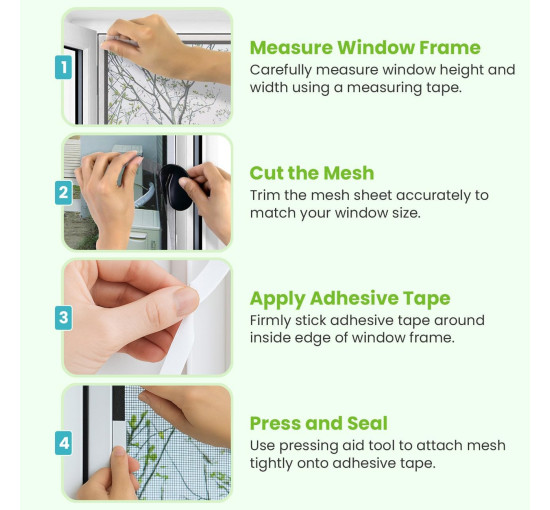 1

Measure Window Frame
Carefully measure window height and width using a measuring tape.

2

Cut the Mesh
Trim the mesh sheet accurately to match your window size.

3

Apply Adhesive Tape
Firmly stick adhesive tape around inside edge of window frame.

4

Press and Seal
Use pressing aid tool to attach mesh tightly onto adhesive tape.