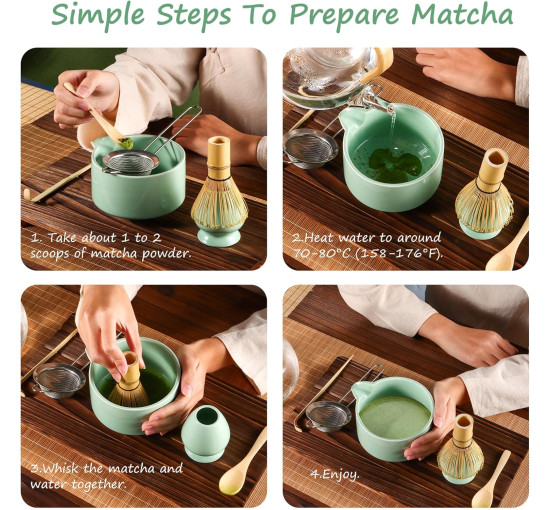 Simple Steps To Prepare Matcha

1. Take about 1 to 2 scoops of matcha powder.

2.Heat water to around 70-80°C (158-176°F).

3.Whisk the matcha and water together.

4.Enjoy.