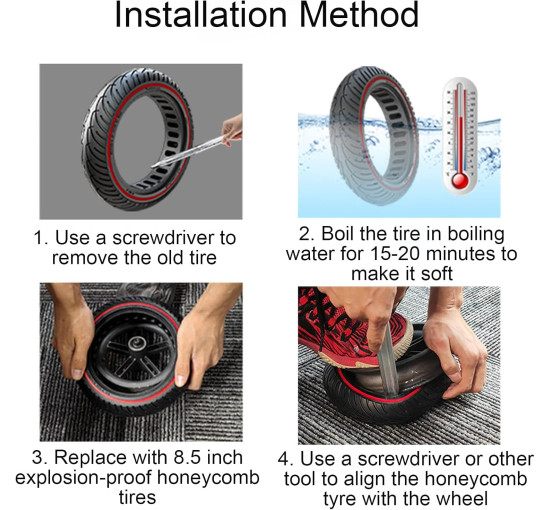 Installation Method

1. Use a screwdriver to remove the old tire

2. Boil the tire in boiling water for 15-20 minutes to make it soft

3. Replace with 8.5 inch explosion-proof honeycomb tires

4. Use a screwdriver or other tool to align the honeycomb tyre with the wheel